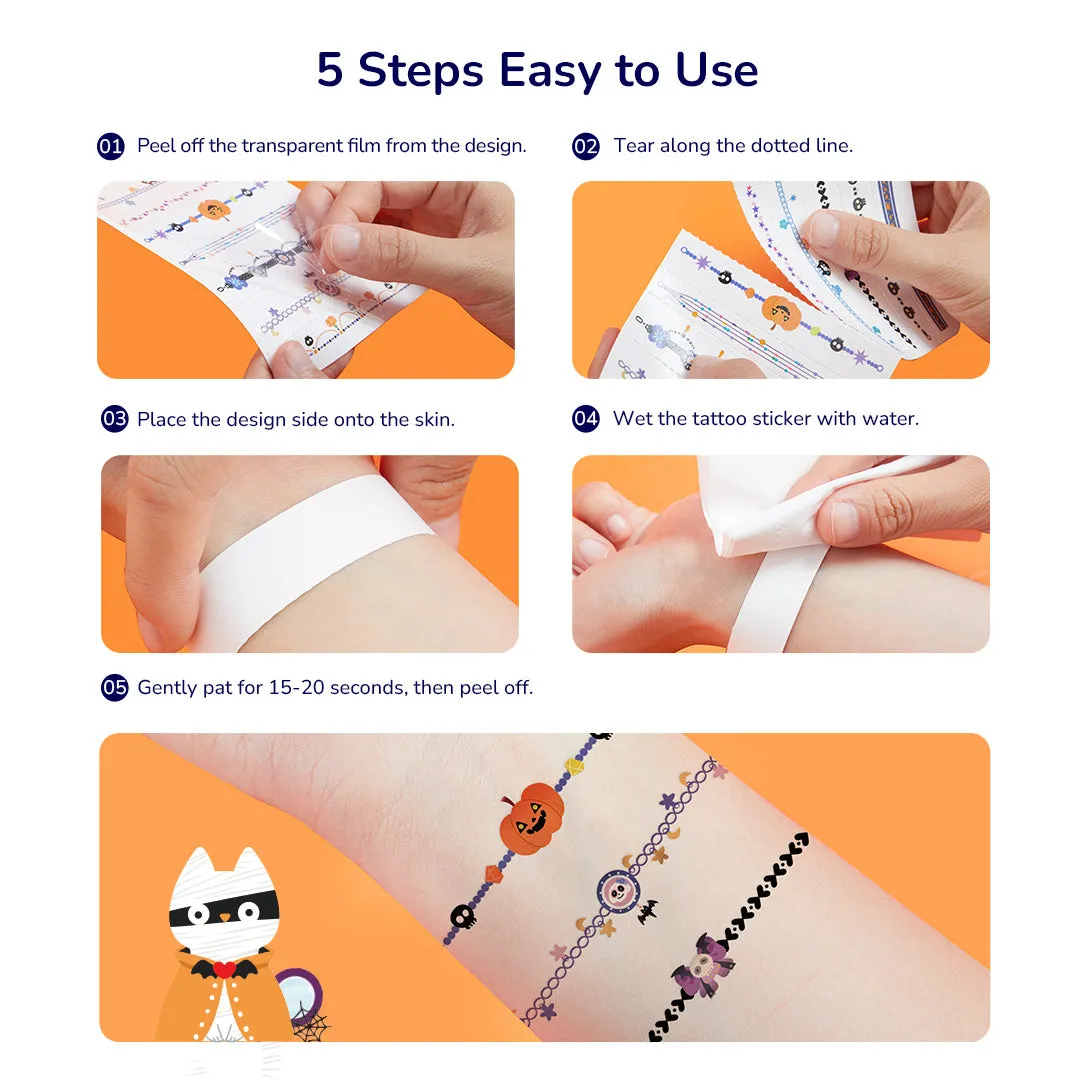 5 Steps Easy to Use

01 Peel off the transparent film from the design.

02 Tear along the dotted line.

03 Place the design side onto the skin.

04 Wet the tattoo sticker with water.

05 Gently pat for 15-20 seconds, then peel off.