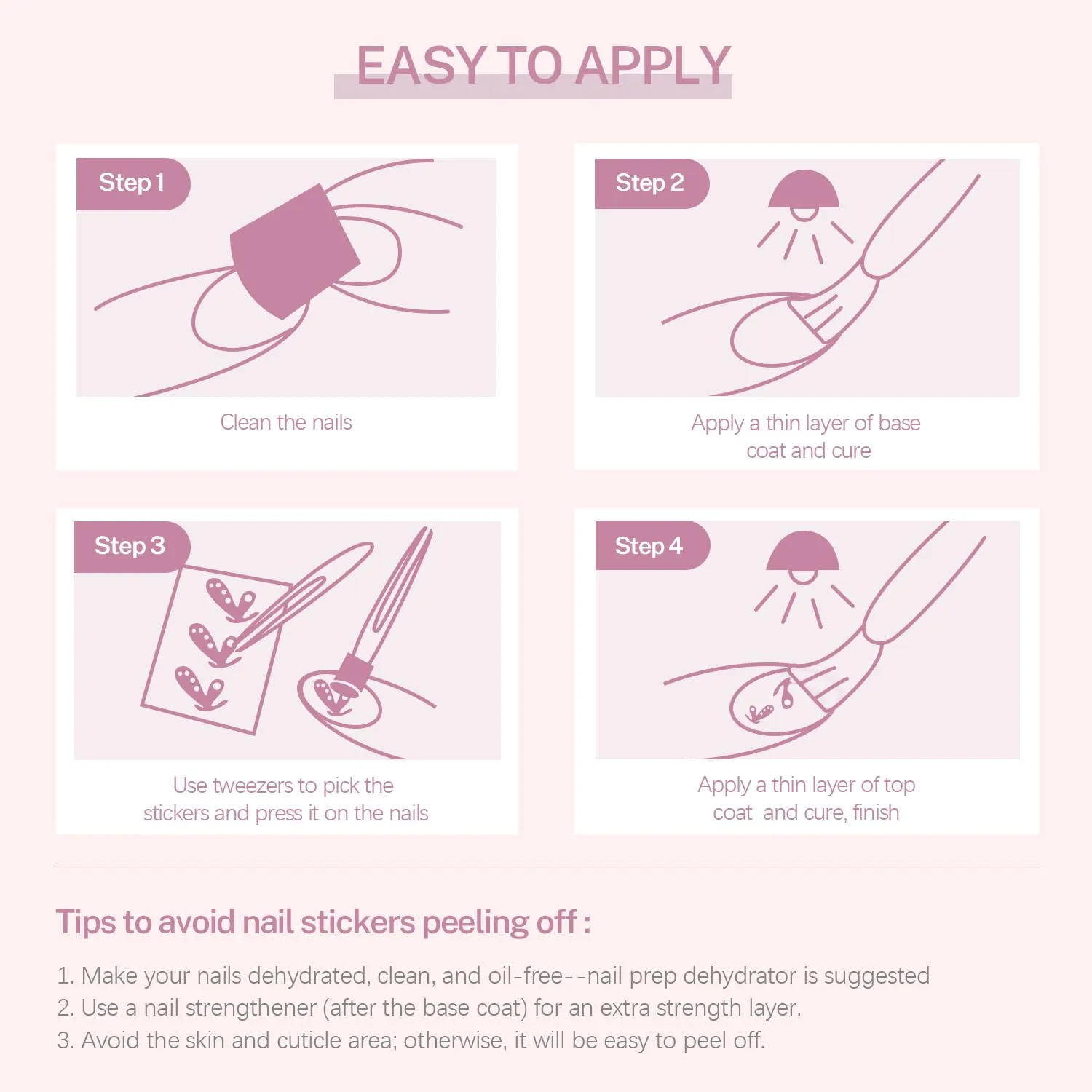 EASY TO APPLY

Step 1

Clean the nails

Step 2

Apply a thin layer of base coat and cure

Step 3

Use tweezers to pick the stickers and press it on the nails

Step 4

Apply a thin layer of top coat and cure, finish

Tips to avoid nail stickers peeling off :

1. Make your nails dehydrated, clean, and oil-free--nail prep dehydrator is suggested
2. Use a nail strengthener (after the base coat) for an extra strength layer.
3. Avoid the skin and cuticle area; otherwise, it will be easy to peel off.